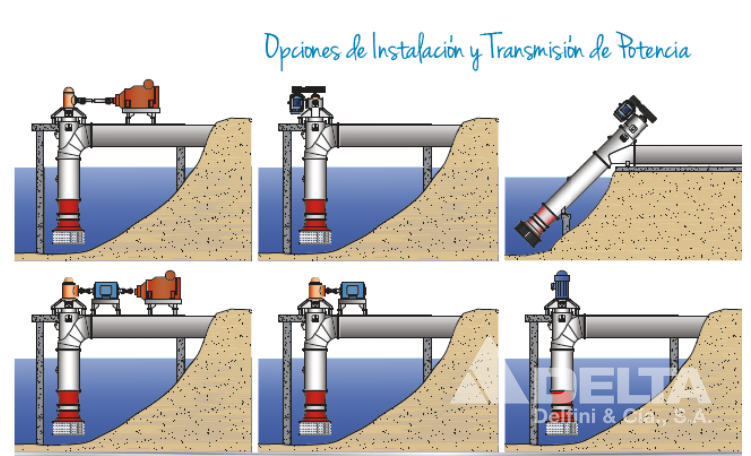 Opciones de Instalación y Transmisión de Potencia

DELTA
Delfini & Cia., S.A.